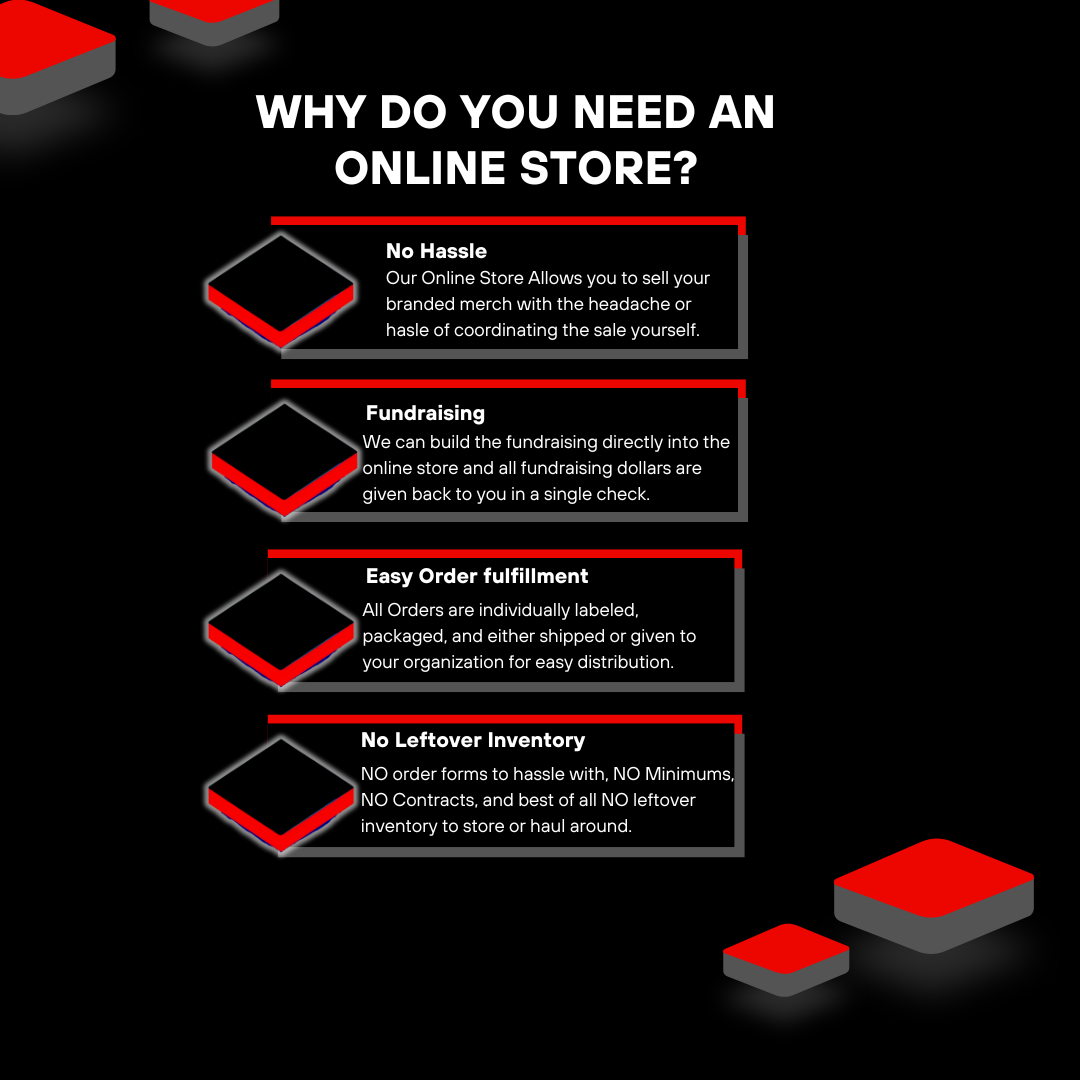 WHY DO YOU NEED AN ONLINE STORE?

No Hassle
Our Online Store Allows you to sell your branded merch with the headache or hasle of coordinating the sale yourself.

Fundraising
We can build the fundraising directly into the online store and all fundraising dollars are given back to you in a single check.

Easy Order fulfillment
All Orders are individually labeled, packaged, and either shipped or given to your organization for easy distribution.

No Leftover Inventory
NO order forms to hassle with, NO Minimums, NO Contracts, and best of all NO leftover inventory to store or haul around.